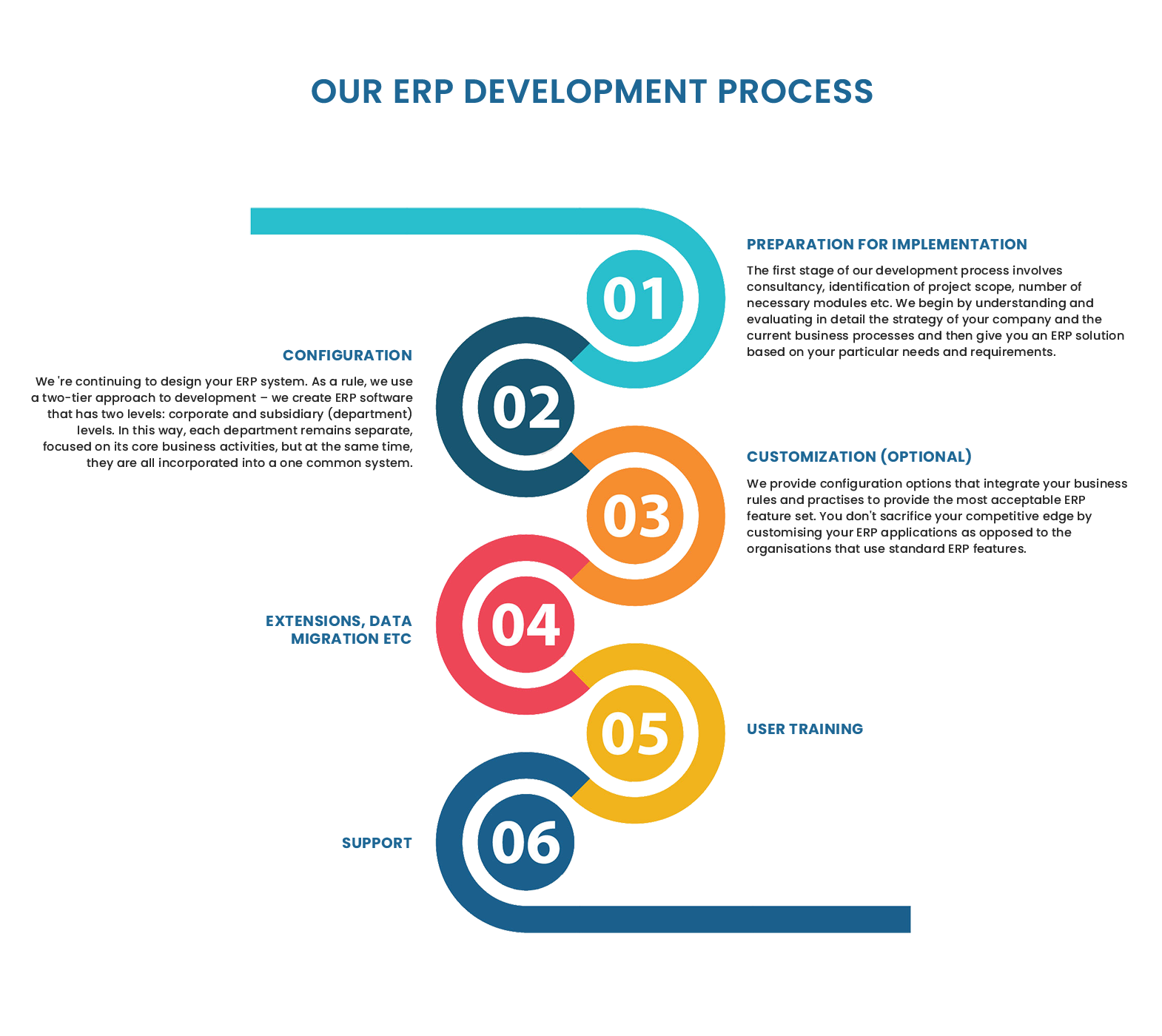 OUR ERP DEVELOPMENT PROCESS

01

PREPARATION FOR IMPLEMENTATION

The first stage of our development process involves consultancy, identification of project scope, number of necessary modules etc. We begin by understanding and evaluating in detail the strategy of your company and the current business processes and then give you an ERP solution based on your particular needs and requirements.

02

CONFIGURATION

We 're continuing to design your ERP system. As a rule, we use a two-tier approach to development – we create ERP software that has two levels: corporate and subsidiary (department) levels. In this way, each department remains separate, focused on its core business activities, but at the same time, they are all incorporated into a one common system.

03

CUSTOMIZATION (OPTIONAL)

We provide configuration options that integrate your business rules and practises to provide the most acceptable ERP feature set. You don't sacrifice your competitive edge by customising your ERP applications as opposed to the organisations that use standard ERP features.

04

EXTENSIONS, DATA MIGRATION ETC

05

USER TRAINING

06

SUPPORT